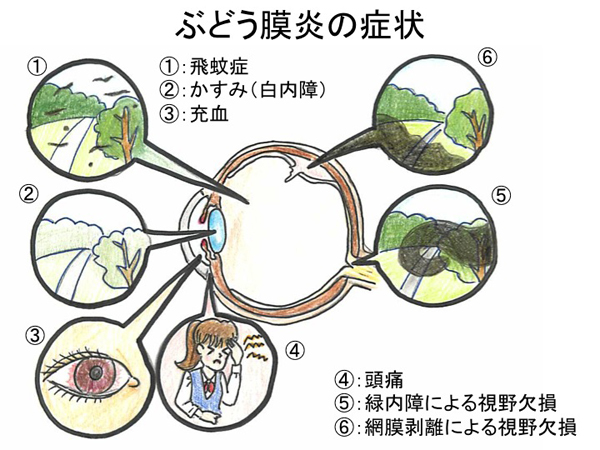 ぶどう膜炎の症状

①

①:飛蚊症
②:かすみ(白内障)
③:充血

⑥

②

⑤

③

④

④:頭痛
⑤:緑内障による視野欠損
⑥:網膜剥離による視野欠損